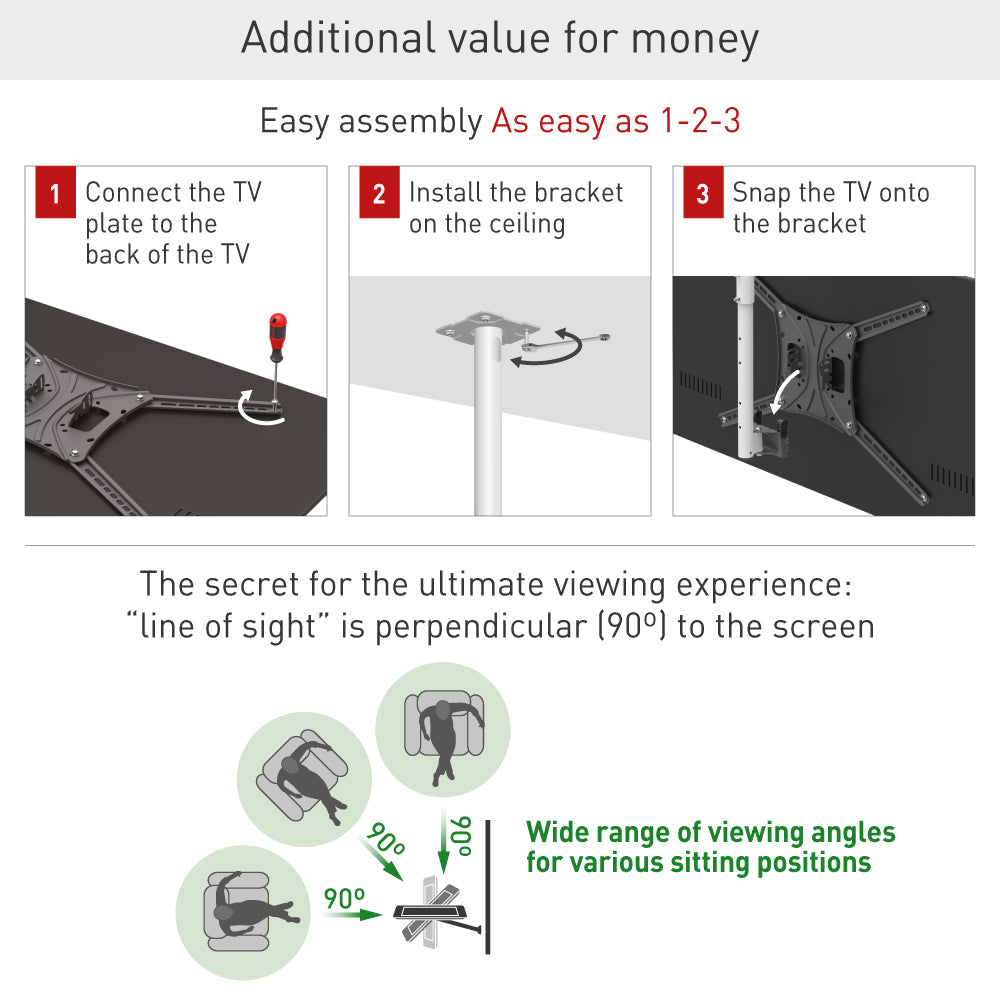 Additional value for money

Easy assembly As easy as 1-2-3

1 Connect the TV plate to the back of the TV

2 Install the bracket on the ceiling

3 Snap the TV onto the bracket

The secret for the ultimate viewing experience: “line of sight” is perpendicular (90º) to the screen

90º

90º

90º

Wide range of viewing angles for various sitting positions