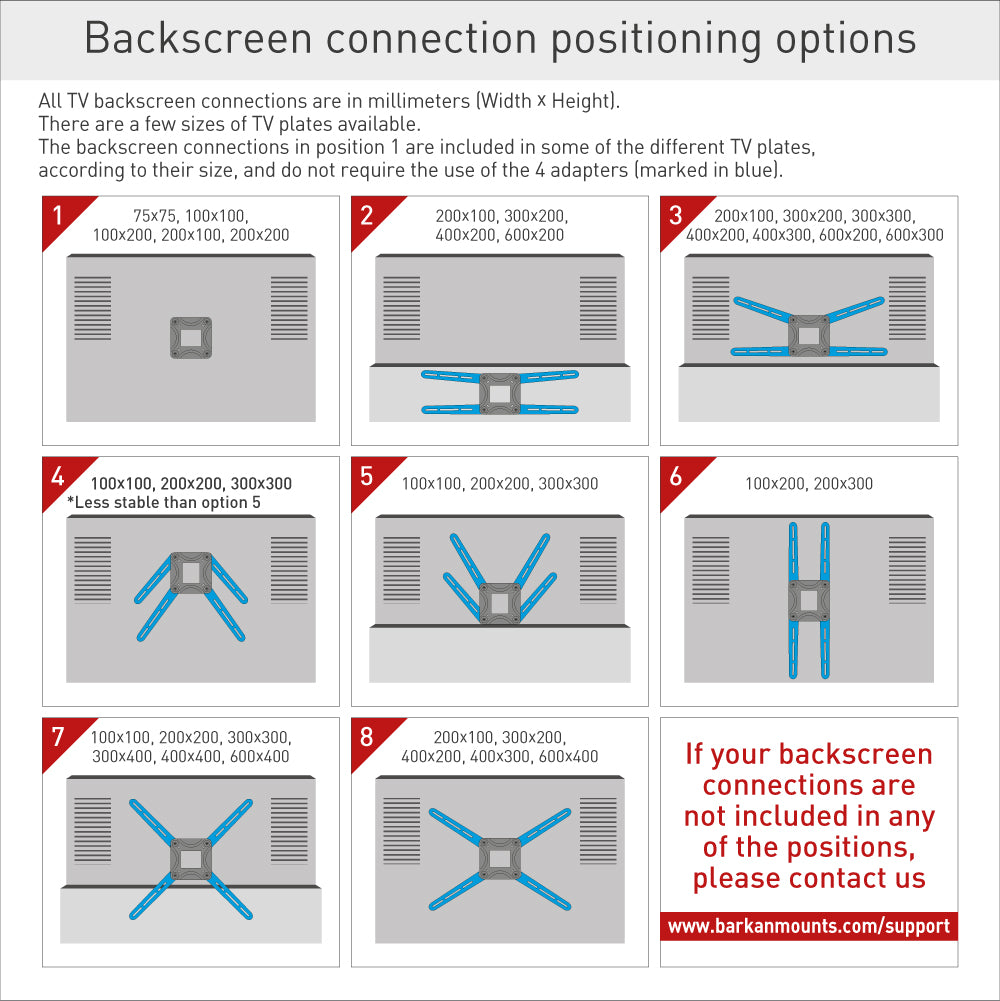 Backscreen connection positioning options

All TV backscreen connections are in millimeters (Width x Height).
There are a few sizes of TV plates available.
The backscreen connections in position 1 are included in some of the different TV plates, according to their size, and do not require the use of the 4 adapters (marked in blue).

1 75x75, 100x100, 100x200, 200x100, 200x200

2 200x100, 300x200, 400x200, 600x200

3 200x100, 300x200, 300x300, 400x200, 400x300, 600x200, 600x300

4 100x100, 200x200, 300x300
*Less stable than option 5

5 100x100, 200x200, 300x300

6 100x200, 200x300

7 100x100, 200x200, 300x300, 300x400, 400x400, 600x400

8 200x100, 300x200, 400x200, 400x300, 600x400

If your backscreen connections are not included in any of the positions, please contact us

www.barkanmounts.com/support