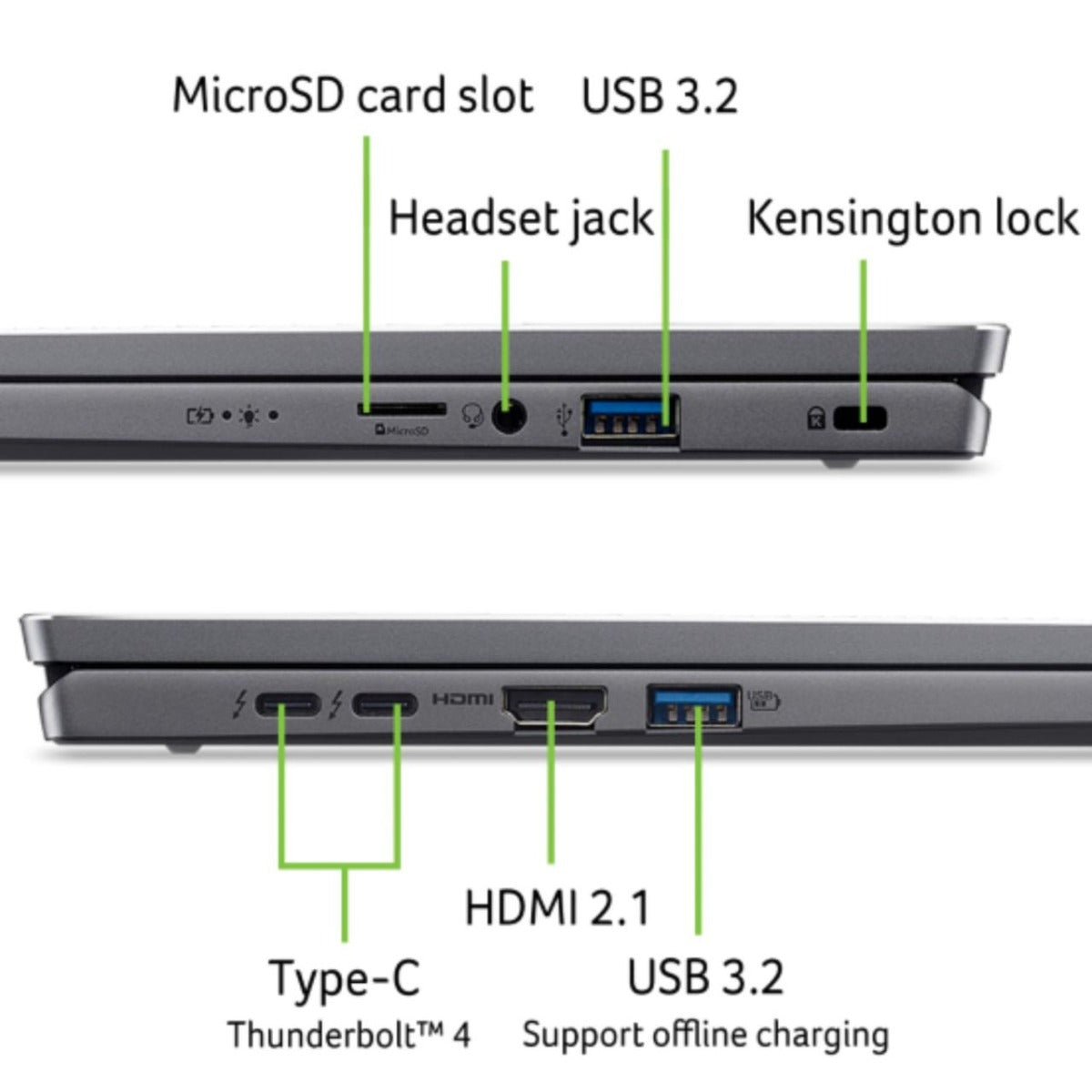 MicroSD card slot USB 3.2

Headset jack

Kensington lock

MicroSD

HDMI

HDMI 2.1

Type-C
Thunderbolt™ 4

USB 3.2
Support offline charging