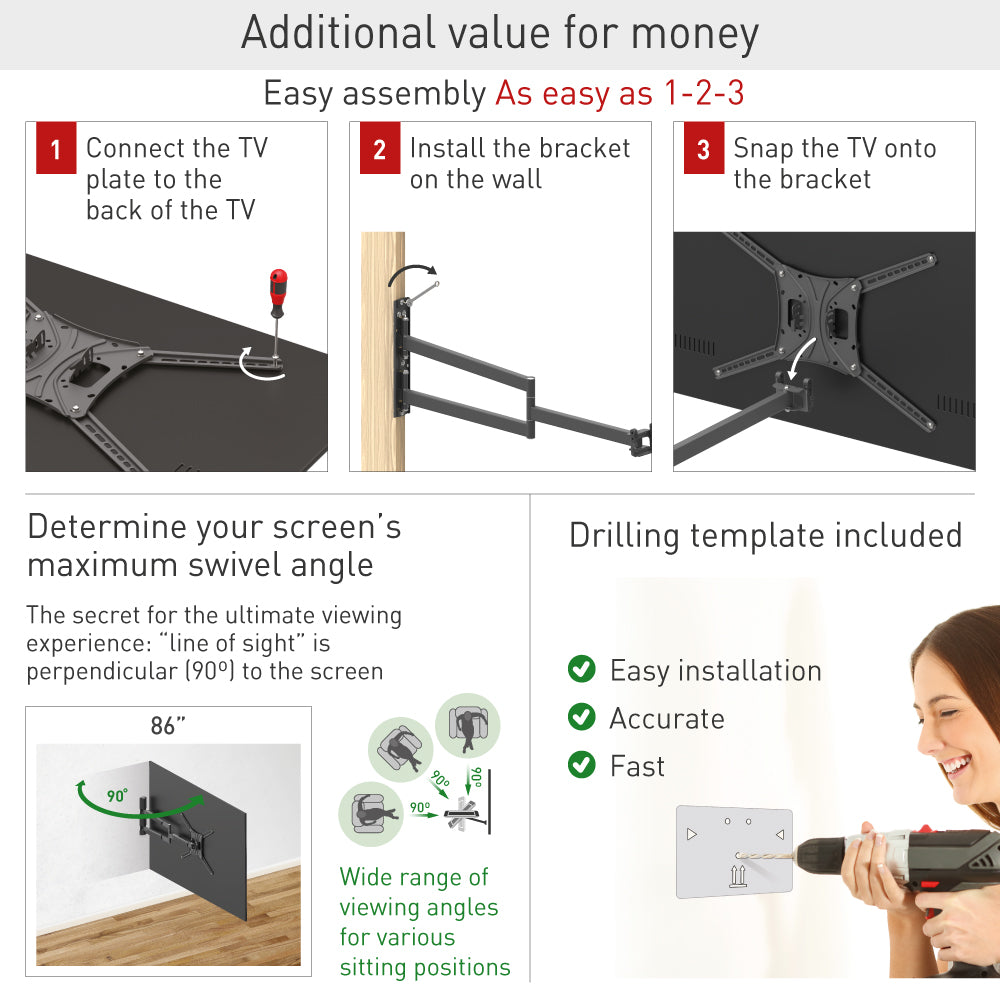 Additional value for money

Easy assembly As easy as 1-2-3

1 Connect the TV plate to the back of the TV

2 Install the bracket on the wall

3 Snap the TV onto the bracket

Determine your screen's maximum swivel angle

The secret for the ultimate viewing experience: "line of sight" is perpendicular (90º) to the screen

86"

90°

90°

90°

90°

Wide range of viewing angles for various sitting positions

Drilling template included

Easy installation

Accurate

Fast