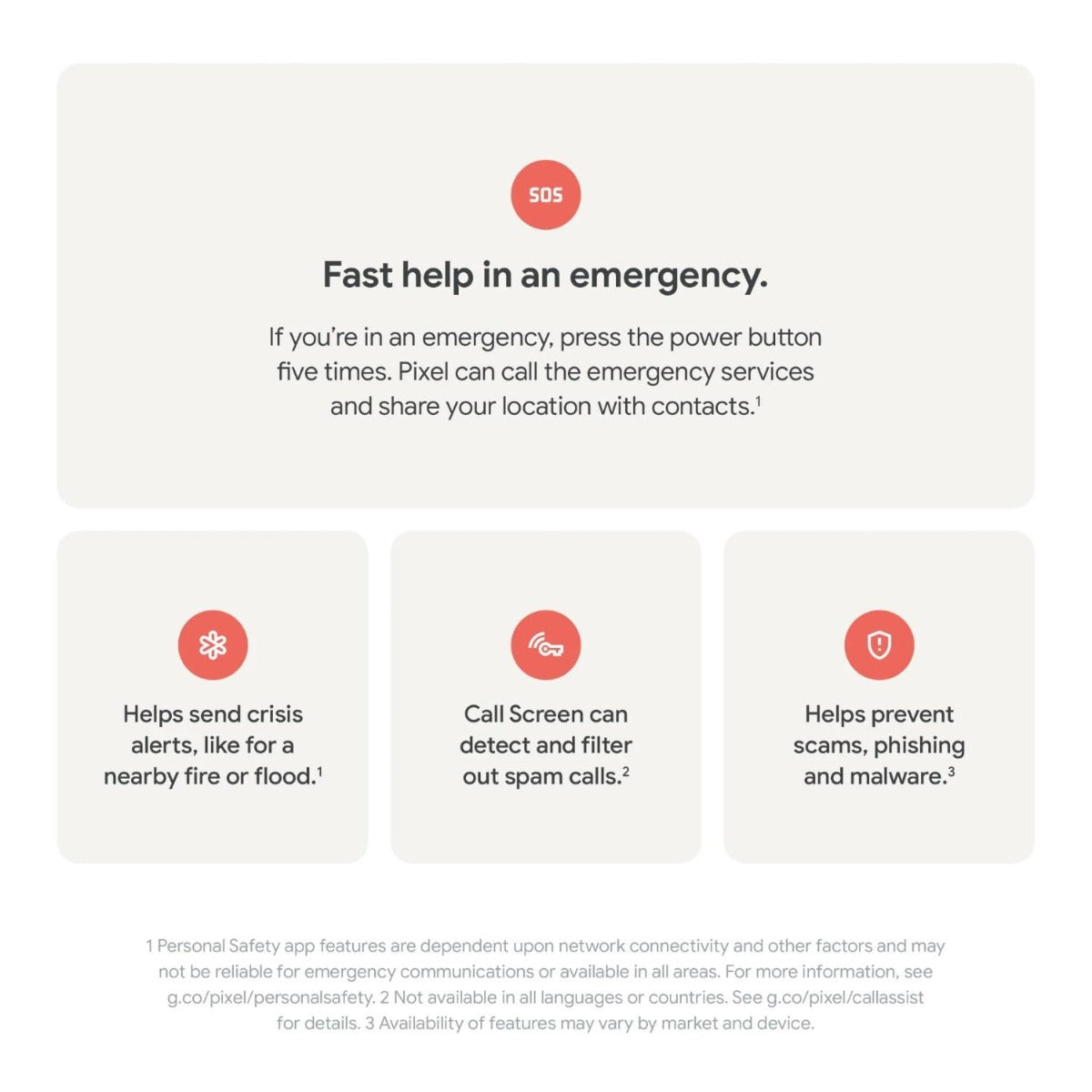 SOS

Fast help in an emergency.

If you're in an emergency, press the power button five times. Pixel can call the emergency services and share your location with contacts.$^1$

Helps send crisis alerts, like for a nearby fire or flood.$^1$

Call Screen can detect and filter out spam calls.$^2$

Helps prevent scams, phishing and malware.$^3$

1 Personal Safety app features are dependent upon network connectivity and other factors and may not be reliable for emergency communications or available in all areas. For more information, see g.co/pixel/personalsafety. 2 Not available in all languages or countries. See g.co/pixel/callassist for details. 3 Availability of features may vary by market and device.